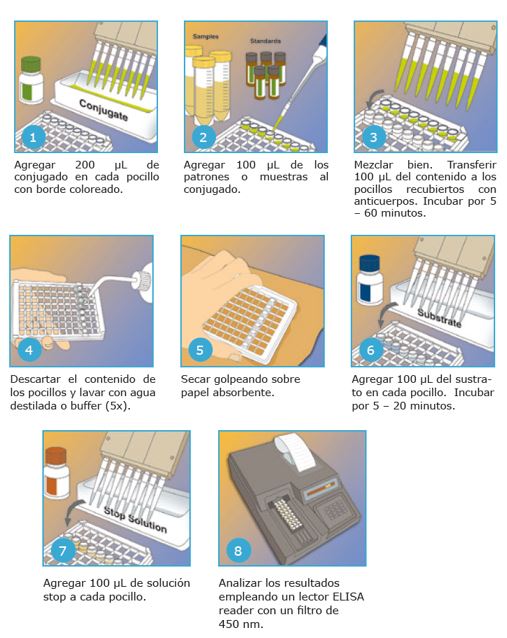 Conjugate

1

Agregar 200 µL de conjugado en cada pocillo con borde coloreado.

Samples

Standards

2

Agregar 100 µL de los patrones o muestras al conjugado.

3

Mezclar bien. Transferir 100 µL del contenido a los pocillos recubiertos con anticuerpos. Incubar por 5 – 60 minutos.

4

Descartar el contenido de los pocillos y lavar con agua destilada o buffer (5x).

5

Secar golpeando sobre papel absorbente.

Substrate

6

Agregar 100 µL del sustrato en cada pocillo. Incubar por 5 – 20 minutos.

Stop Solution

7

Agregar 100 µL de solución stop a cada pocillo.

8

Analizar los resultados empleando un lector ELISA reader con un filtro de 450 nm.