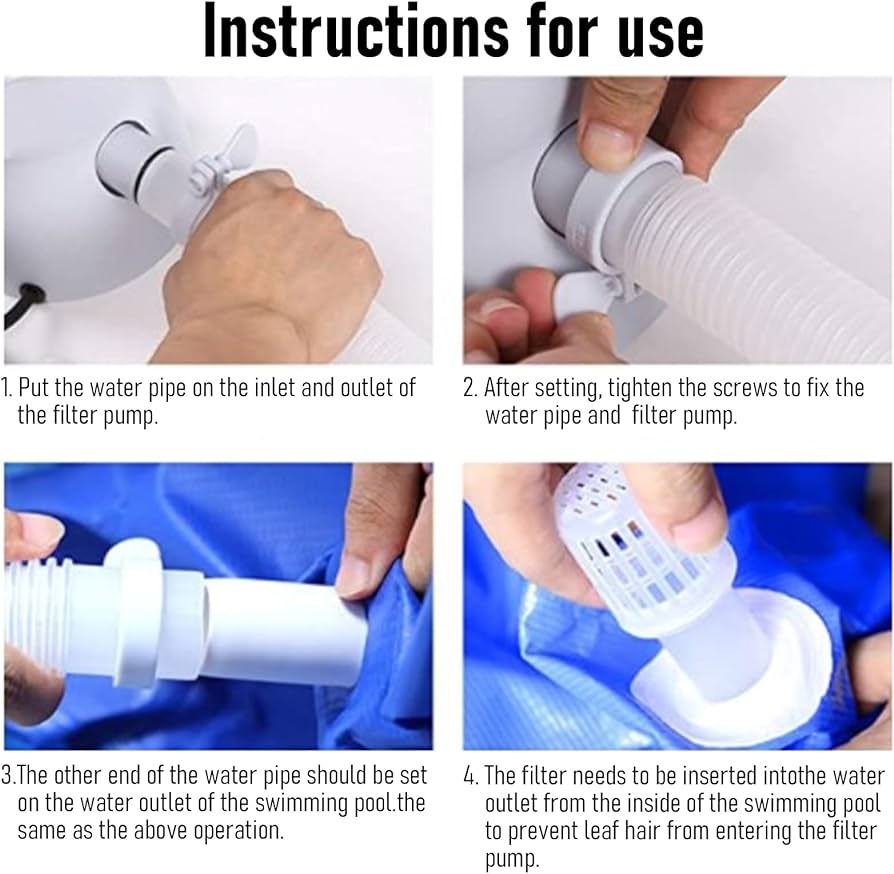 Instructions for use

1. Put the water pipe on the inlet and outlet of the filter pump.

2. After setting, tighten the screws to fix the water pipe and  filter pump.

3.The other end of the water pipe should be set on the water outlet of the swimming pool.the same as the above operation.

4. The filter needs to be inserted intothe water outlet from the inside of the swimming pool to prevent leaf hair from entering the filter pump.