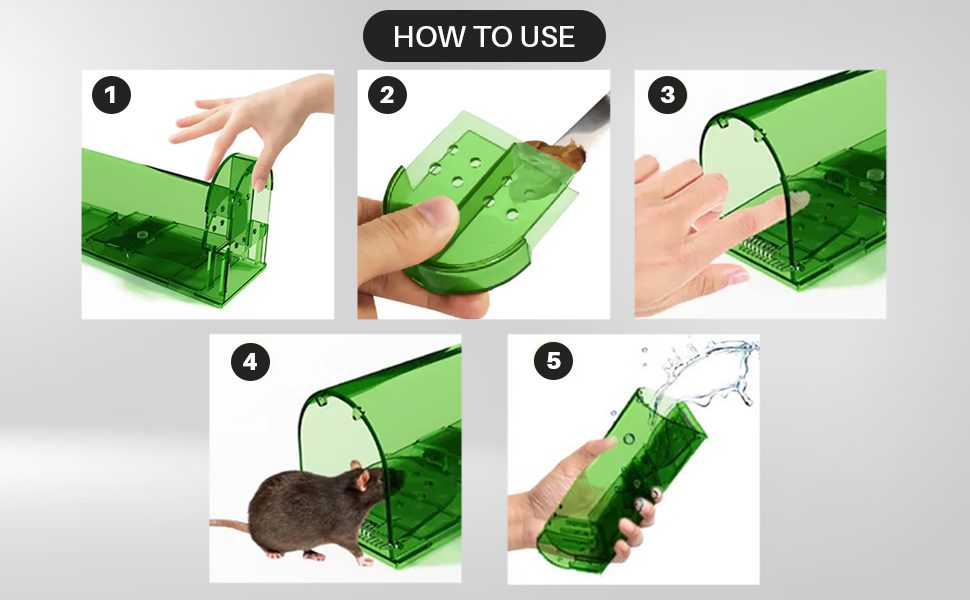 HOW TO USE

1

2

3

4

5